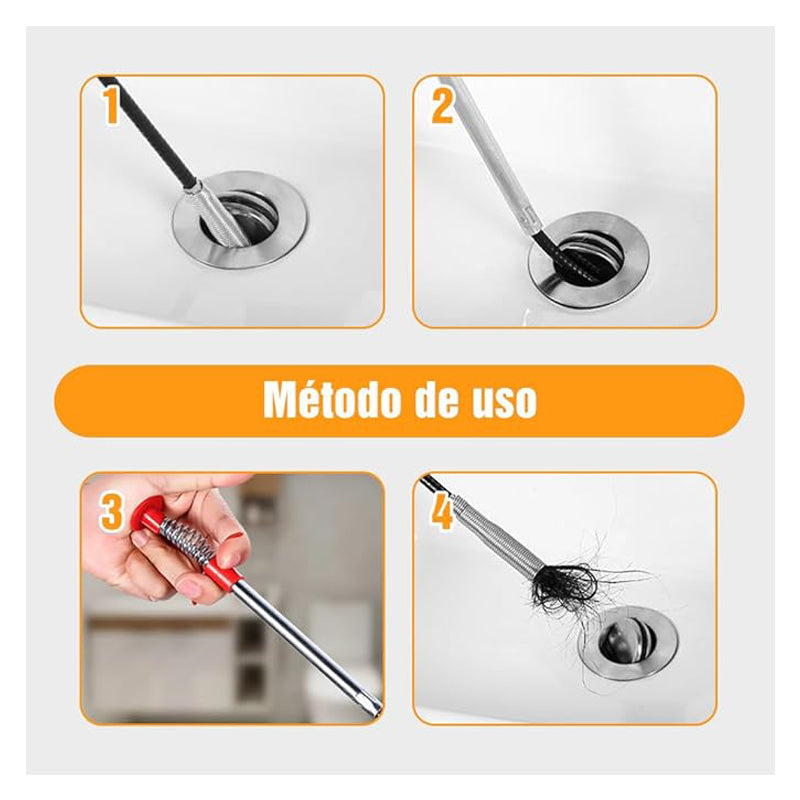 1

2

Método de uso

3

4